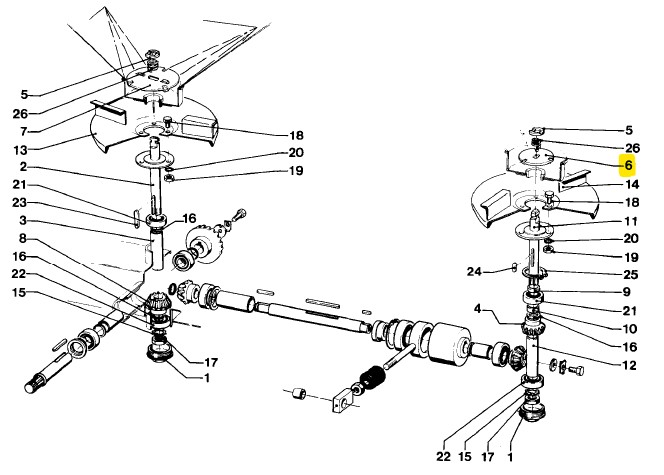 5
26
7
13
2
21
23
3
8
16
22
15
18
20
19
16
17
1
5
26
6
14
18
11
20
19
24
25
9
21
4
10
16
12
22
15
17
1