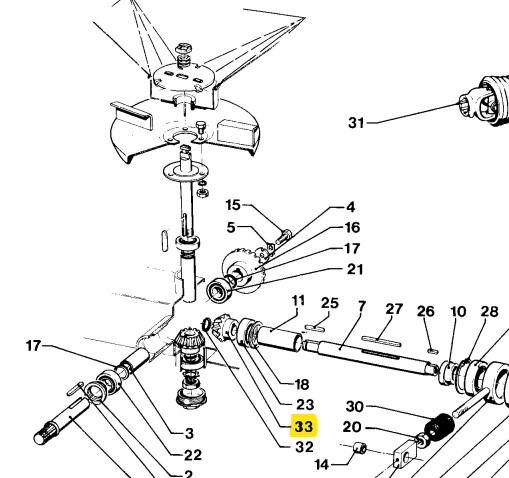 31
15
4
5
16
17
21
11
25
7
27
26
10
28
17
18
23
30
33
20
3
32
22
14
2