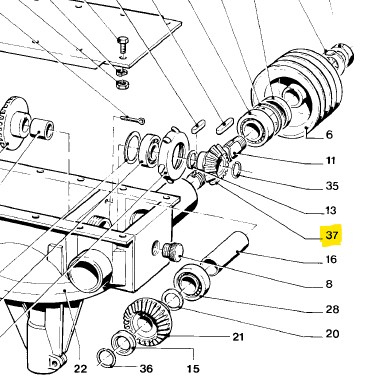 6
11
35
13
37
16
8
28
20
21
22
36
15