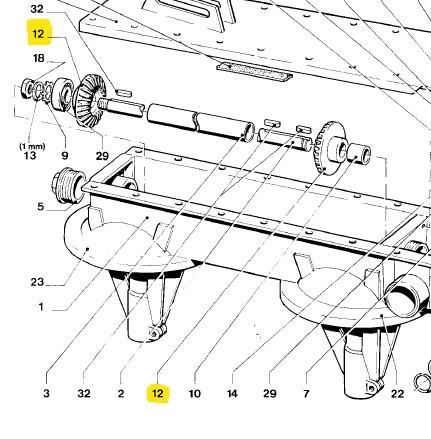 32
12
18
(1 mm)
13
9
29
5
23
1
3
32
2
12
10
14
29
7
22