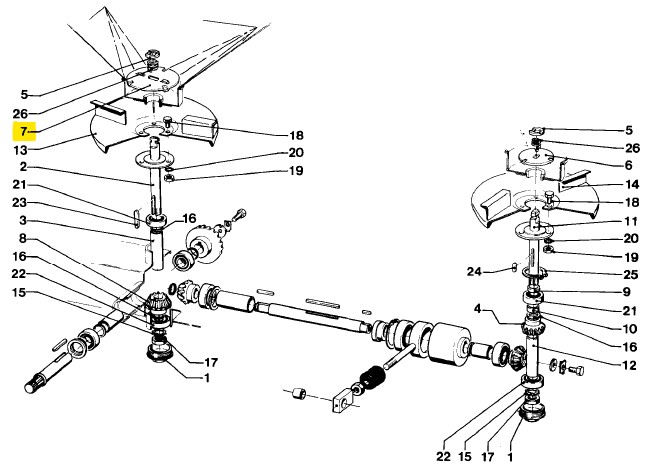 5
26
7
13
2
21
23
3
8
16
22
15
18
20
19
16
17
1
5
26
6
14
18
11
20
19
24
25
9
21
4
10
16
12
22
15
17
1